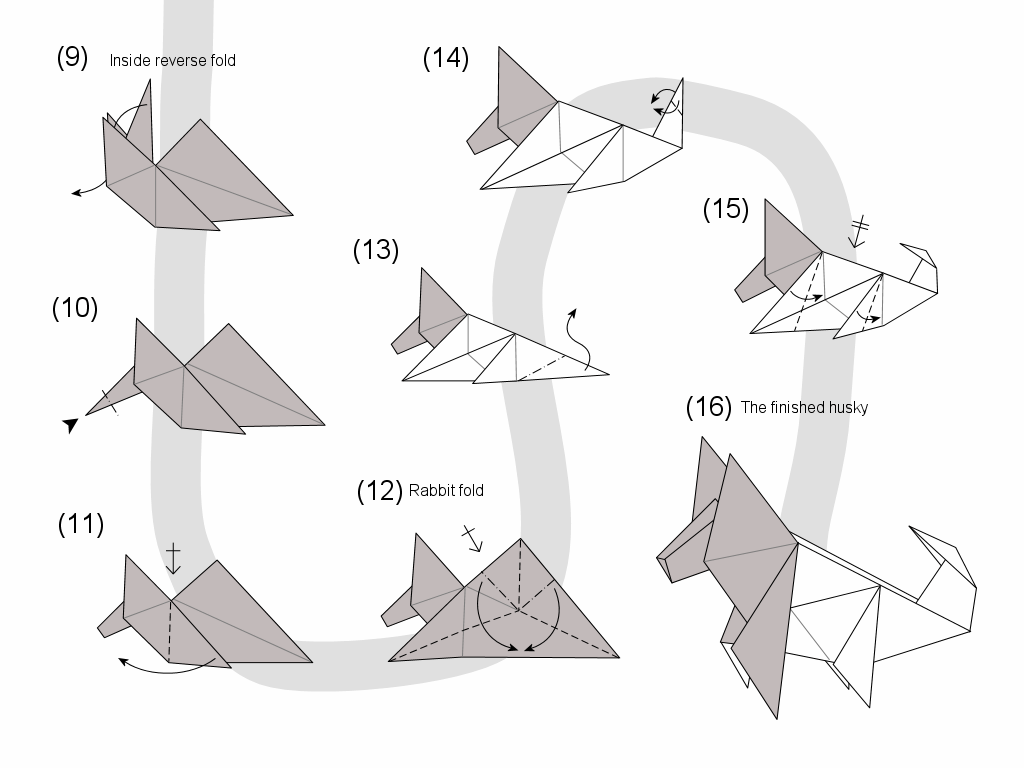 (9) Inside reverse fold

(10)

(11)

(12) Rabbit fold

(13)

(14)

(15)

(16) The finished husky